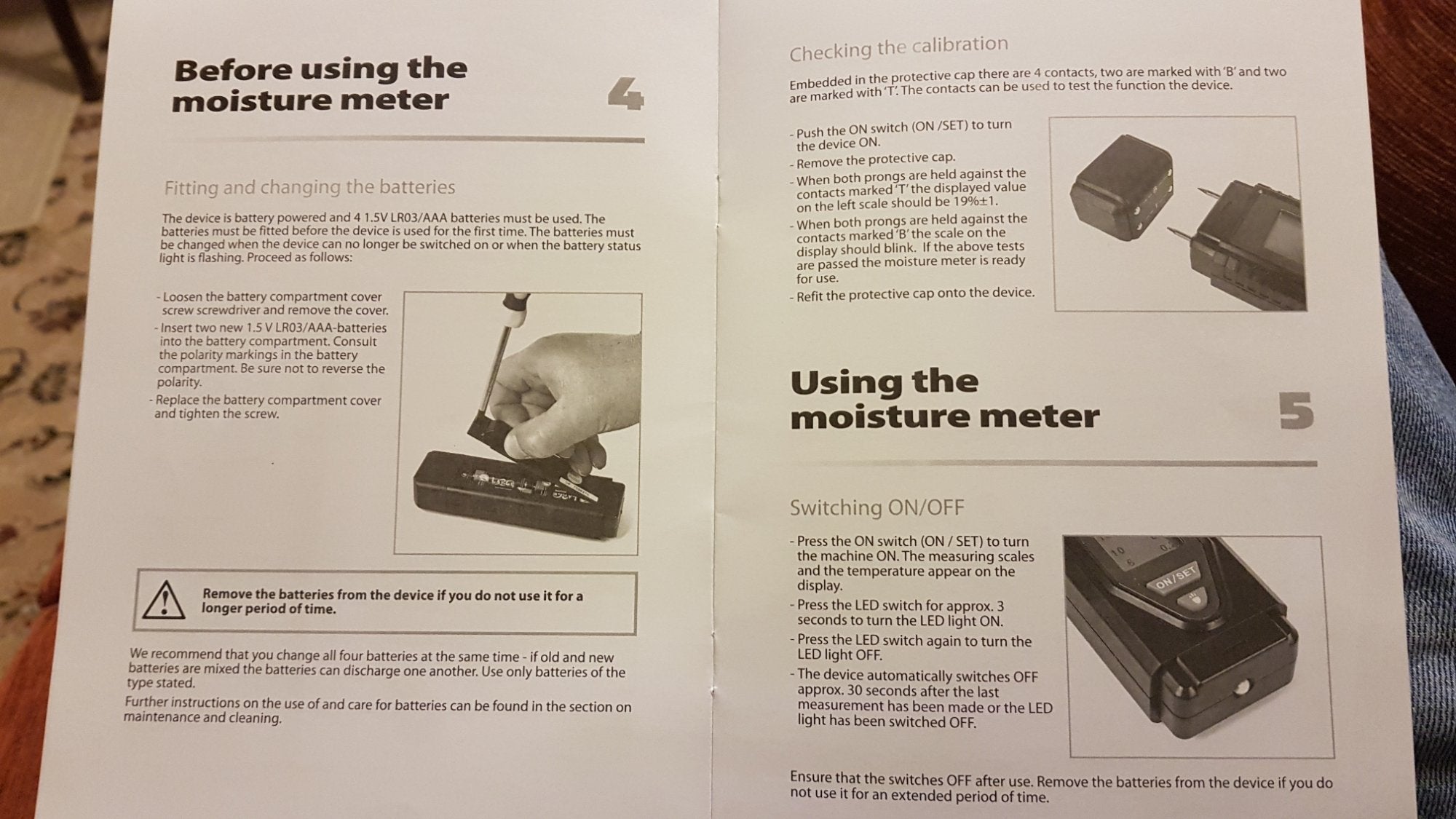 Before using the moisture meter

4

Fitting and changing the batteries

The device is battery powered and 4 1.5V LR03/AAA batteries must be used. The batteries must be fitted before the device is used for the first time. The batteries must be changed when the device can no longer be switched on or when the battery status light is flashing. Proceed as follows:

- Loosen the battery compartment cover screw screwdriver and remove the cover.
- Insert two new 1.5 V LR03/AAA-batteries into the battery compartment. Consult the polarity markings in the battery compartment. Be sure not to reverse the polarity.
- Replace the battery compartment cover and tighten the screw.

Remove the batteries from the device if you do not use it for a longer period of time.

We recommend that you change all four batteries at the same time - if old and new batteries are mixed the batteries can discharge one another. Use only batteries of the type stated.

Further instructions on the use of and care for batteries can be found in the section on maintenance and cleaning.

Checking the calibration

Embedded in the protective cap there are 4 contacts, two are marked with 'B' and two are marked with 'T'. The contacts can be used to test the function the device.

- Push the ON switch (ON /SET) to turn the device ON.
- Remove the protective cap.
- When both prongs are held against the contacts marked 'T' the displayed value on the left scale should be 19%±1.
- When both prongs are held against the contacts marked 'B' the scale on the display should blink. If the above tests are passed the moisture meter is ready for use.
- Refit the protective cap onto the device.

Using the moisture meter

5

Switching ON/OFF

- Press the ON switch (ON / SET) to turn the machine ON. The measuring scales and the temperature appear on the display.
- Press the LED switch for approx. 3 seconds to turn the LED light ON.
- Press the LED switch again to turn the LED light OFF.
- The device automatically switches OFF approx. 30 seconds after the last measurement has been made or the LED light has been switched OFF.

ON/SET

Ensure that the switches OFF after use. Remove the batteries from the device if you do not use it for an extended period of time.